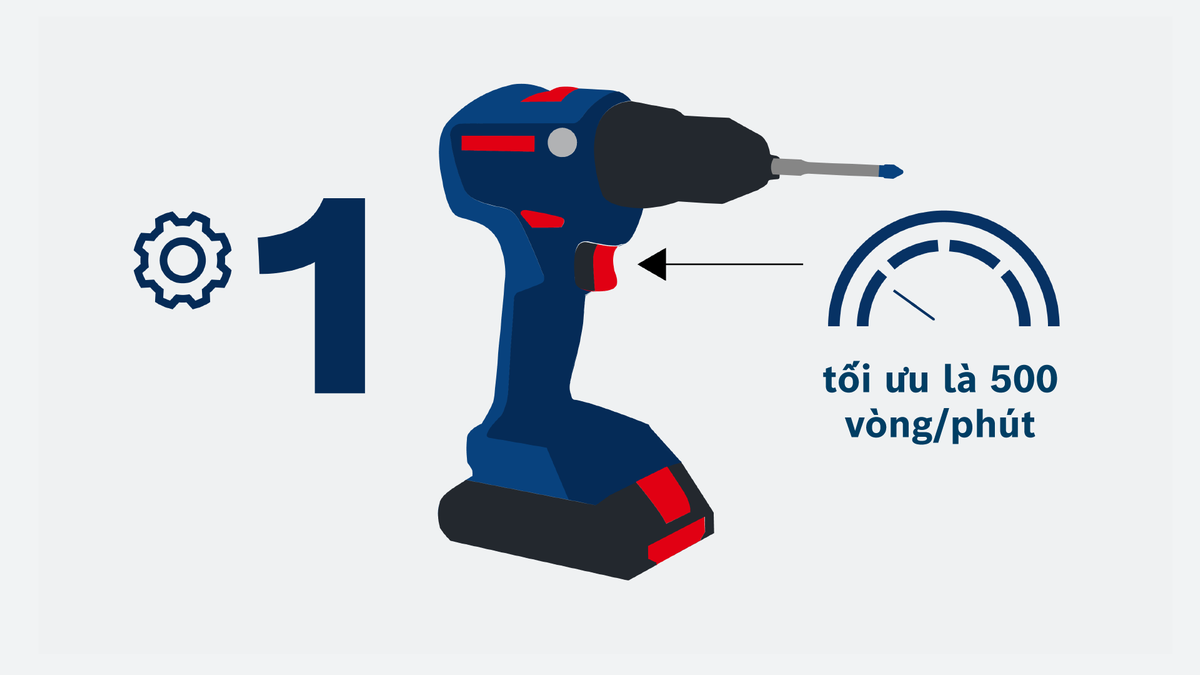 1

tối ưu là 500 vòng/phút