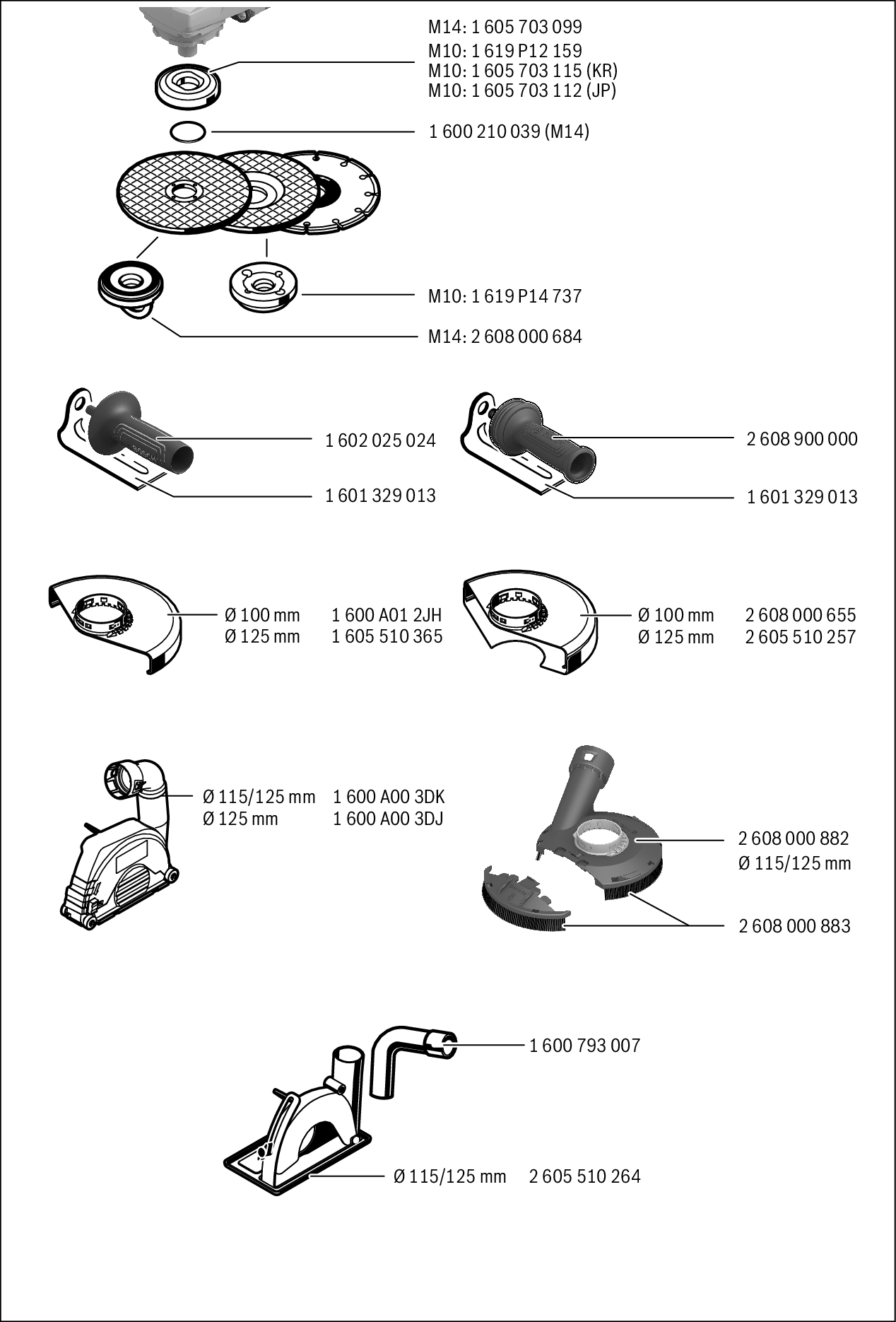 M14: 1 605 703 099
M10: 1 619 P12 159
M10: 1 605 703 115 (KR)
M10: 1 605 703 112 (JP)

1 600 210 039 (M14)

M10: 1 619 P14 737

M14: 2 608 000 684

1 602 025 024

1 601 329 013

2 608 900 000

1 601 329 013

Ø 100 mm 1 600 A01 2JH
Ø 125 mm 1 605 510 365

Ø 100 mm 2 608 000 655
Ø 125 mm 2 605 510 257

Ø 115/125 mm 1 600 A00 3DK
Ø 125 mm 1 600 A00 3DJ

2 608 000 882
Ø 115/125 mm

2 608 000 883

1 600 793 007

Ø 115/125 mm 2 605 510 264